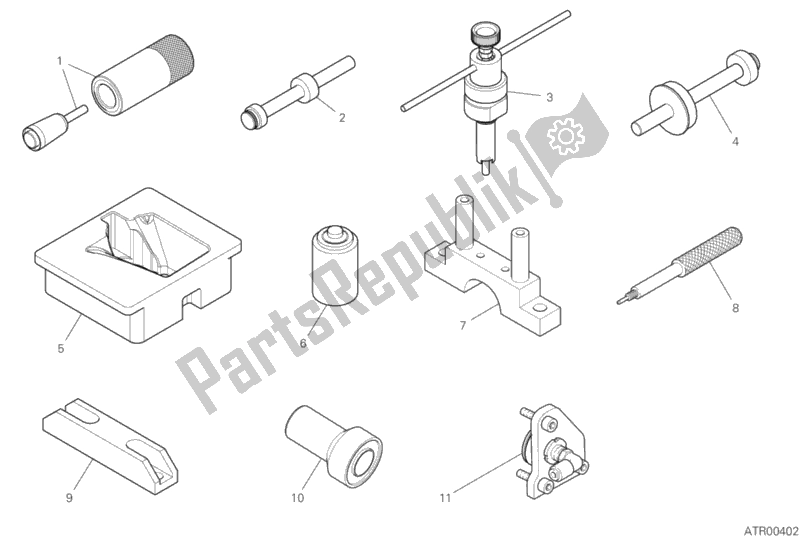 1
2
3
4
5
6
7
8
9
10
11
PartsRepublik
ATR00402